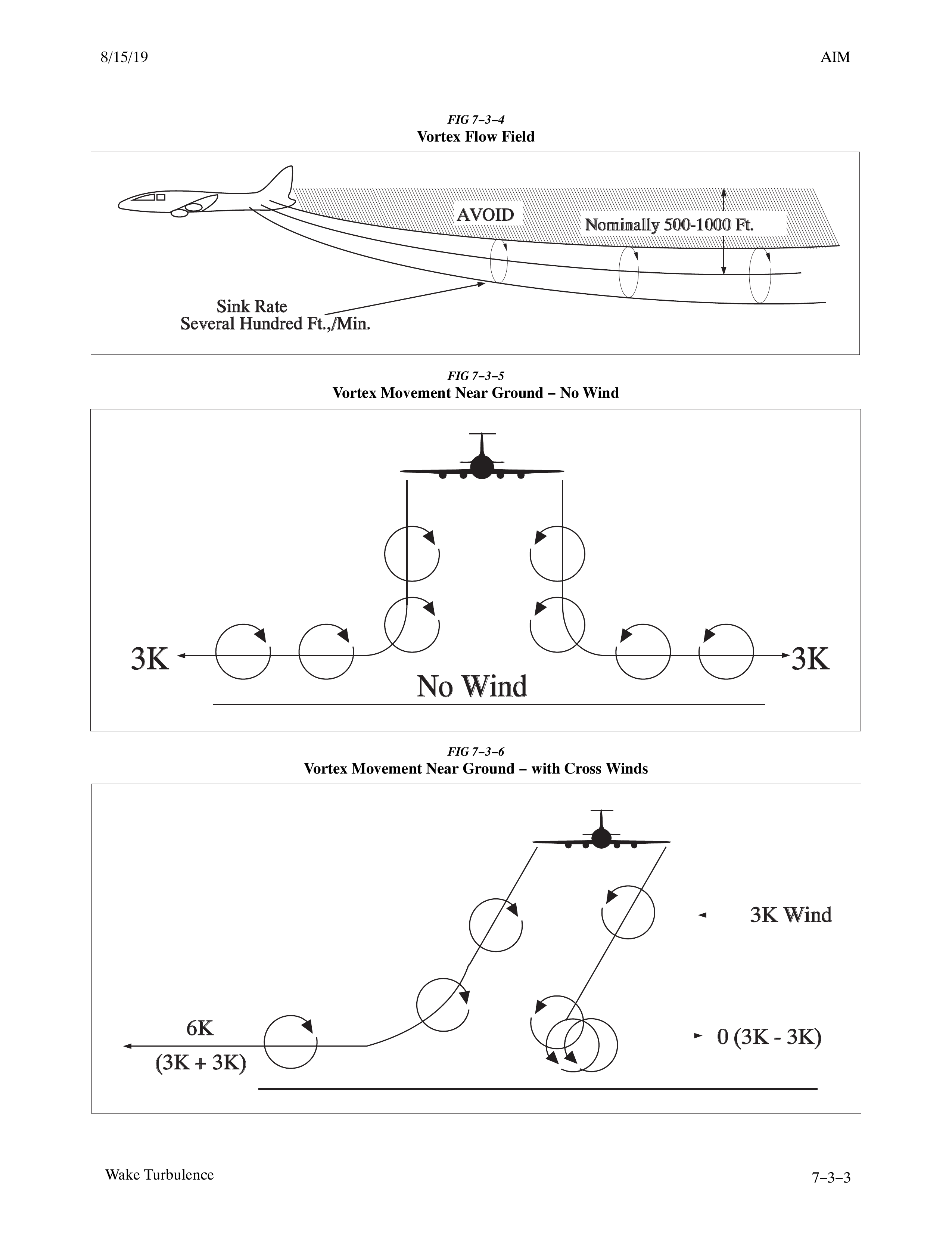 8/15/19

AIM

FIG 7−3−4
Vortex Flow Field

AVOID

Nominally 500-1000 Ft.

Sink Rate
Several Hundred Ft.,/Min.

FIG 7−3−5
Vortex Movement Near Ground − No Wind

3K

3K

No Wind

FIG 7−3−6
Vortex Movement Near Ground − with Cross Winds

3K Wind

6K
(3K + 3K)

0 (3K - 3K)

Wake Turbulence

7−3−3